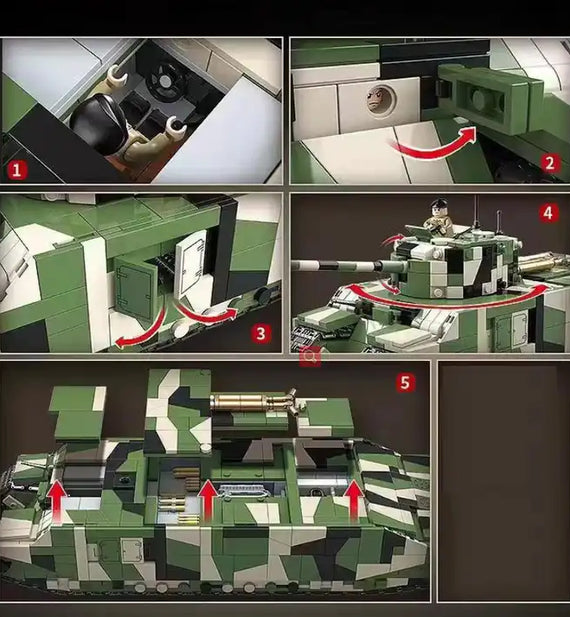 1

2

3

4

5